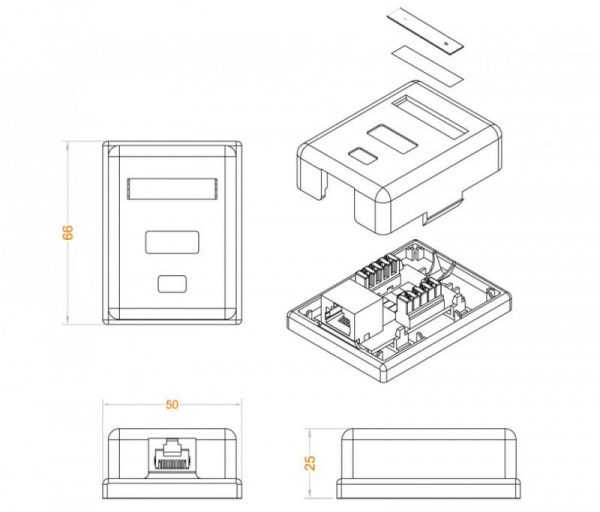 66

50

25